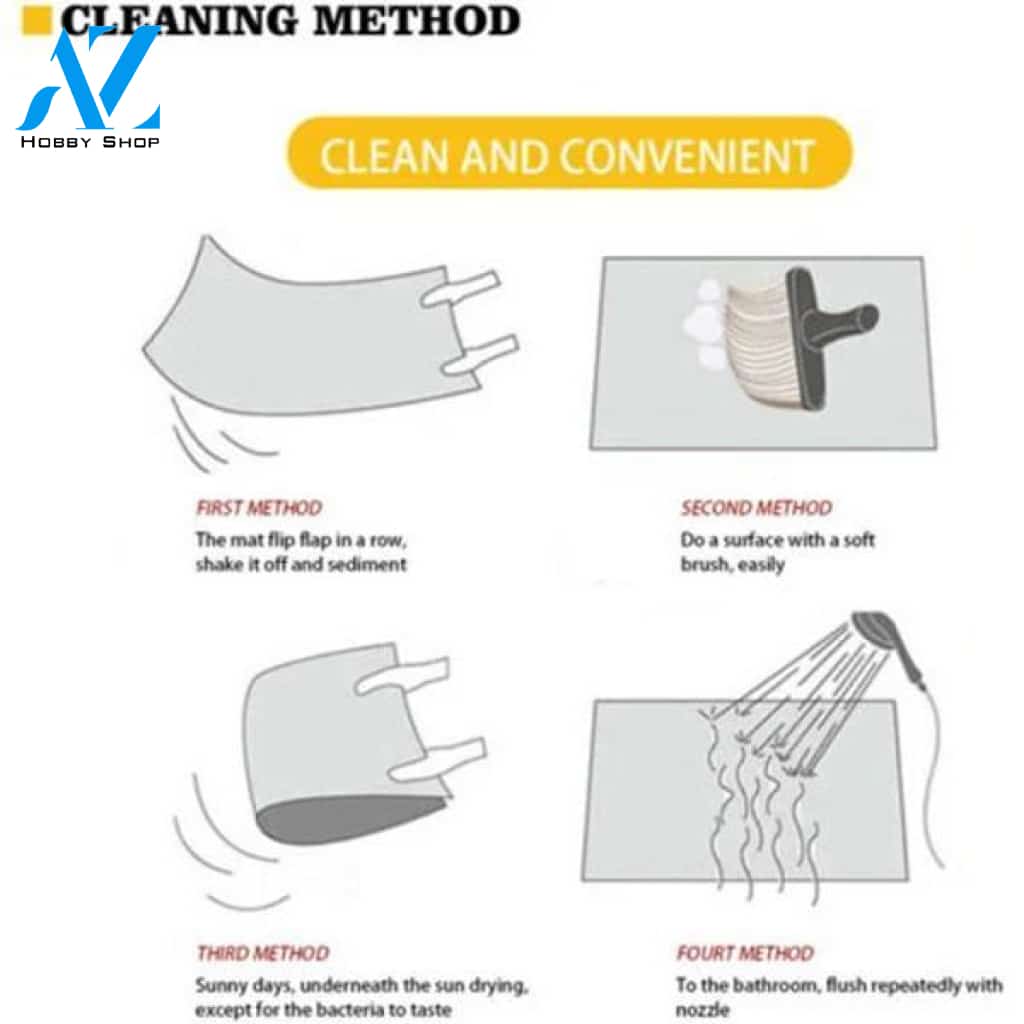 CLEANING METHOD

AZ
HOBBY SHOP

CLEAN AND CONVENIENT

FIRST METHOD
The mat flip flap in a row, shake it off and sediment

SECOND METHOD
Do a surface with a soft brush, easily

THIRD METHOD
Sunny days, underneath the sun drying, except for the bacteria to taste

FOURT METHOD
To the bathroom, flush repeatedly with nozzle